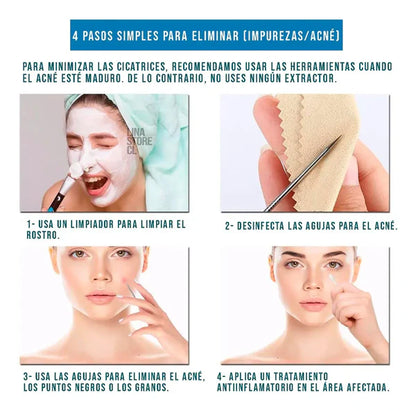 4 PASOS SIMPLES PARA ELIMINAR (IMPUREZAS/ACNÉ)

PARA MINIMIZAR LAS CICATRICES, RECOMENDAMOS USAR LAS HERRAMIENTAS CUANDO EL ACNÉ ESTÉ MADURO. DE LO CONTRARIO, NO USES NINGÚN EXTRACTOR.

LINA STORE CL

1- USA UN LIMPIADOR PARA LIMPIAR EL ROSTRO.

2- DESINFECTA LAS AGUJAS PARA EL ACNÉ.

3- USA LAS AGUJAS PARA ELIMINAR EL ACNÉ, LOS PUNTOS NEGROS O LOS GRANOS.

4- APLICA UN TRATAMIENTO ANTIINFLAMATORIO EN EL ÁREA AFECTADA.