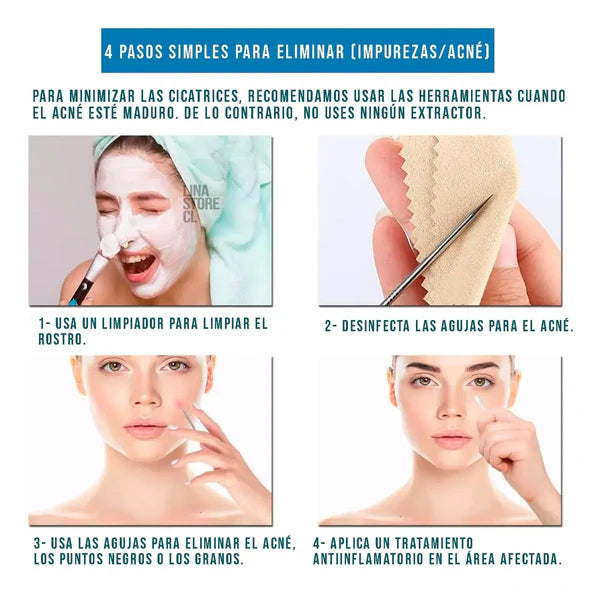 4 PASOS SIMPLES PARA ELIMINAR (IMPUREZAS/ACNÉ)

PARA MINIMIZAR LAS CICATRICES, RECOMENDAMOS USAR LAS HERRAMIENTAS CUANDO EL ACNÉ ESTÉ MADURO. DE LO CONTRARIO, NO USES NINGÚN EXTRACTOR.

LINA STORE CL

1- USA UN LIMPIADOR PARA LIMPIAR EL ROSTRO.

2- DESINFECTA LAS AGUJAS PARA EL ACNÉ.

3- USA LAS AGUJAS PARA ELIMINAR EL ACNÉ, LOS PUNTOS NEGROS O LOS GRANOS.

4- APLICA UN TRATAMIENTO ANTIINFLAMATORIO EN EL ÁREA AFECTADA.