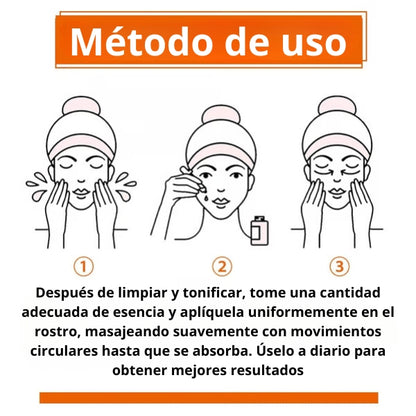 Método de uso

1

2

3

Después de limpiar y tonificar, tome una cantidad adecuada de esencia y aplíquela uniformemente en el rostro, masajeando suavemente con movimientos circulares hasta que se absorba. Úselo a diario para obtener mejores resultados