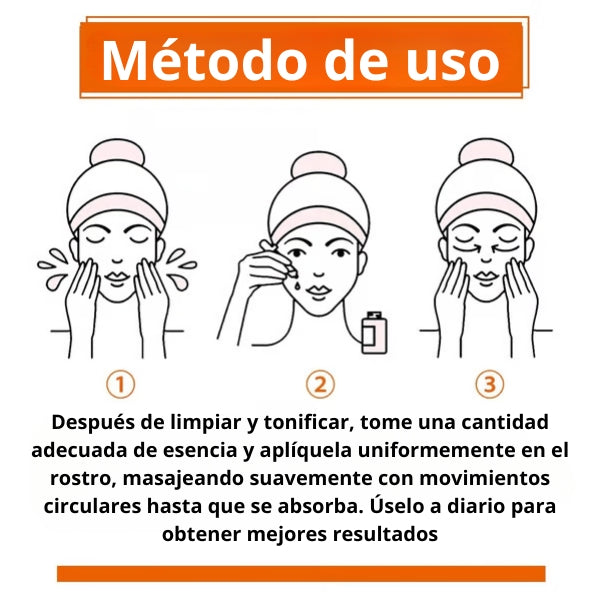 Método de uso

1

2

3

Después de limpiar y tonificar, tome una cantidad adecuada de esencia y aplíquela uniformemente en el rostro, masajeando suavemente con movimientos circulares hasta que se absorba. Úselo a diario para obtener mejores resultados