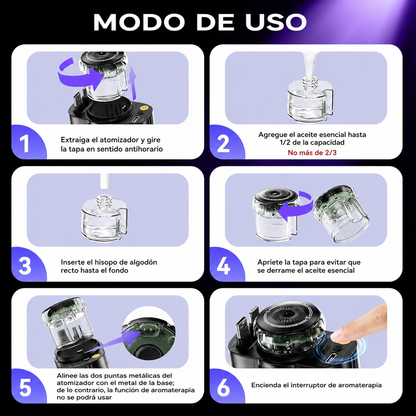 MODO DE USO

1
Extraiga el atomizador y gire la tapa en sentido antihorario

2
Agregue el aceite esencial hasta 1/2 de la capacidad
No más de 2/3

3
Inserte el hisopo de algodón recto hasta el fondo

4
Apriete la tapa para evitar que se derrame el aceite esencial

5
Alinee las dos puntas metálicas del atomizador con el metal de la base; de lo contrario, la función de aromaterapia no se podrá usar

6
Encienda el interruptor de aromaterapia